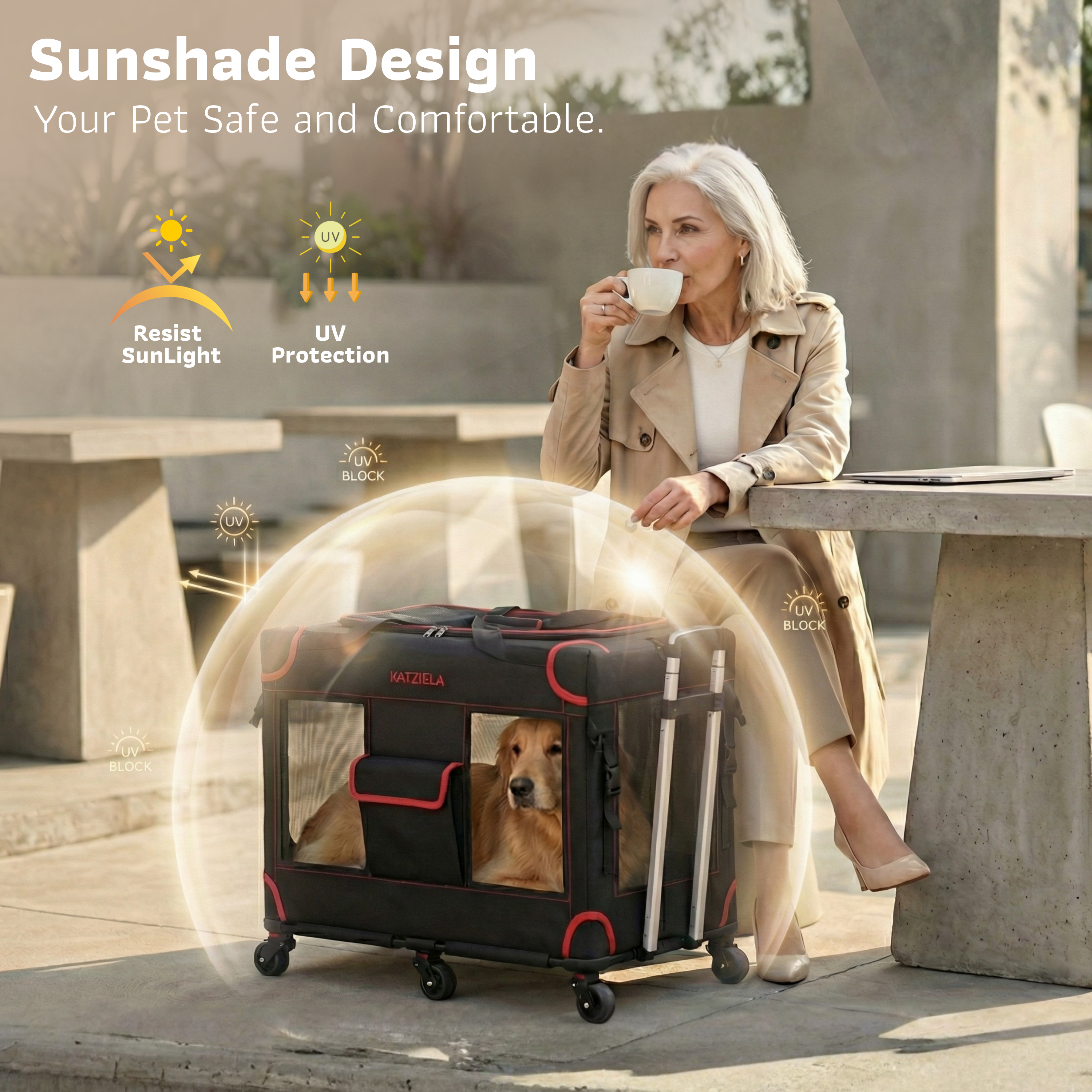 Sunshade Design
Your Pet Safe and Comfortable.

Resist SunLight

UV

UV Protection

UV BLOCK

UV

UV BLOCK

UV BLOCK

KATZIELA