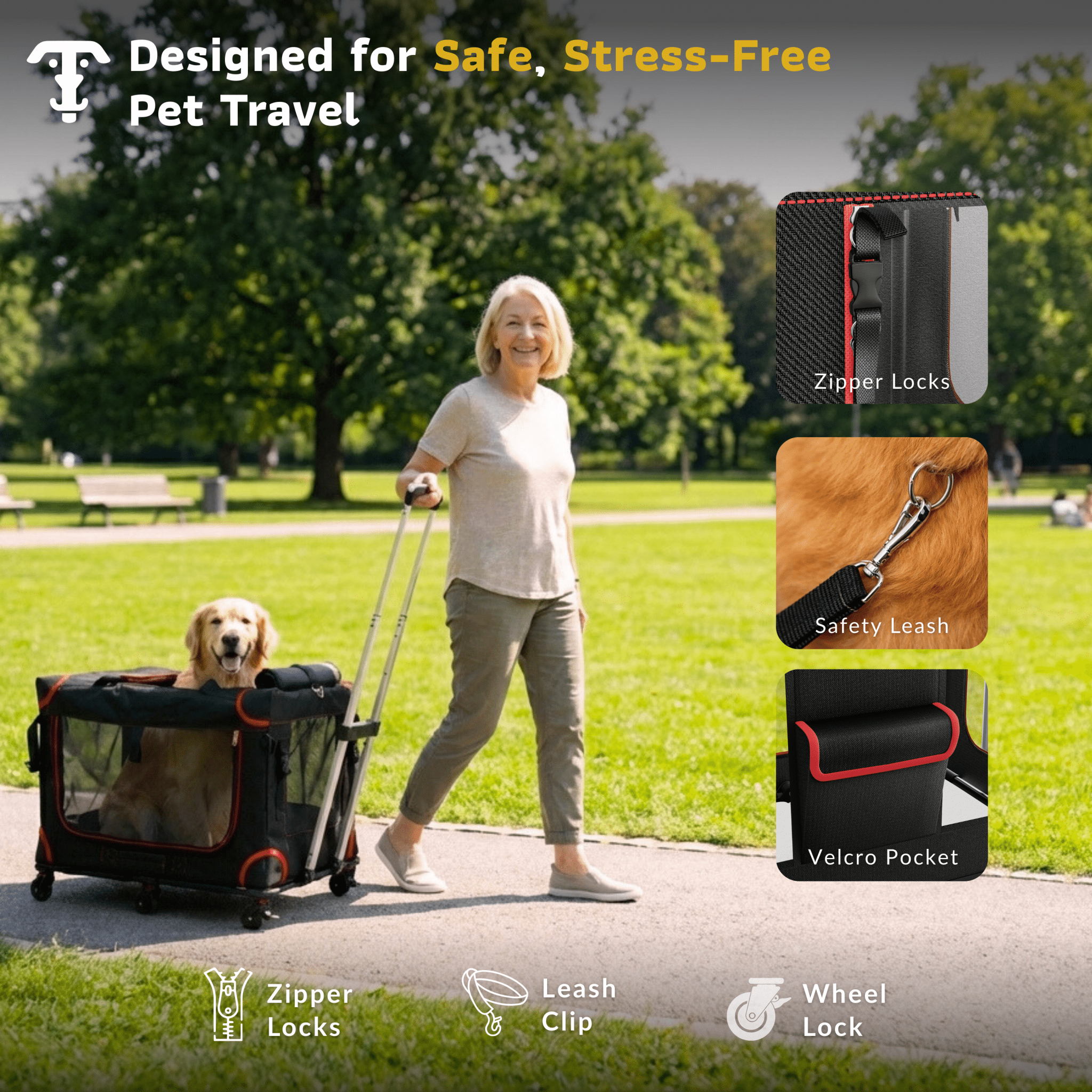 Designed for Safe, Stress-Free Pet Travel

Zipper Locks

Safety Leash

Velcro Pocket

Zipper Locks

Leash Clip

Wheel Lock