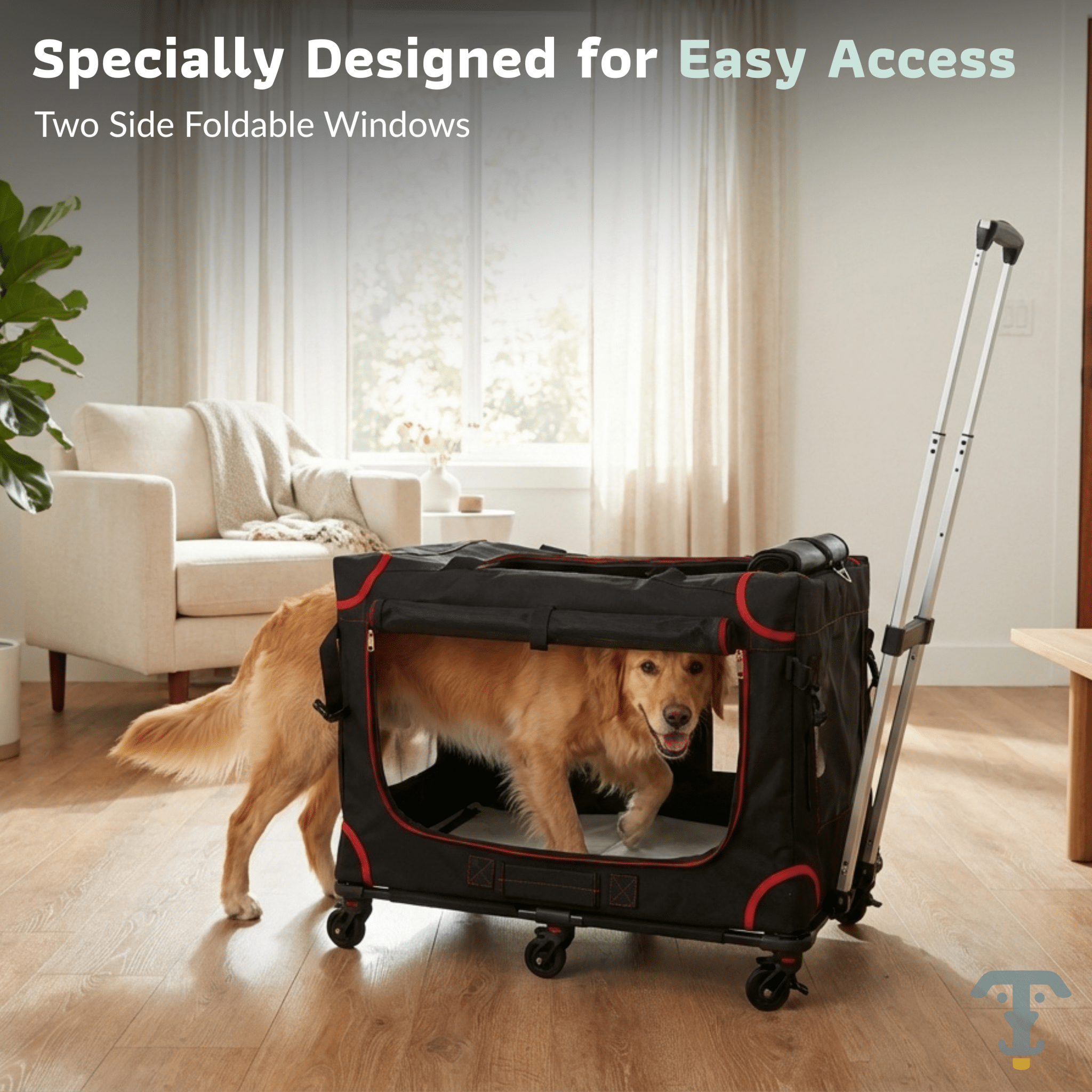 Specially Designed for Easy Access

Two Side Foldable Windows