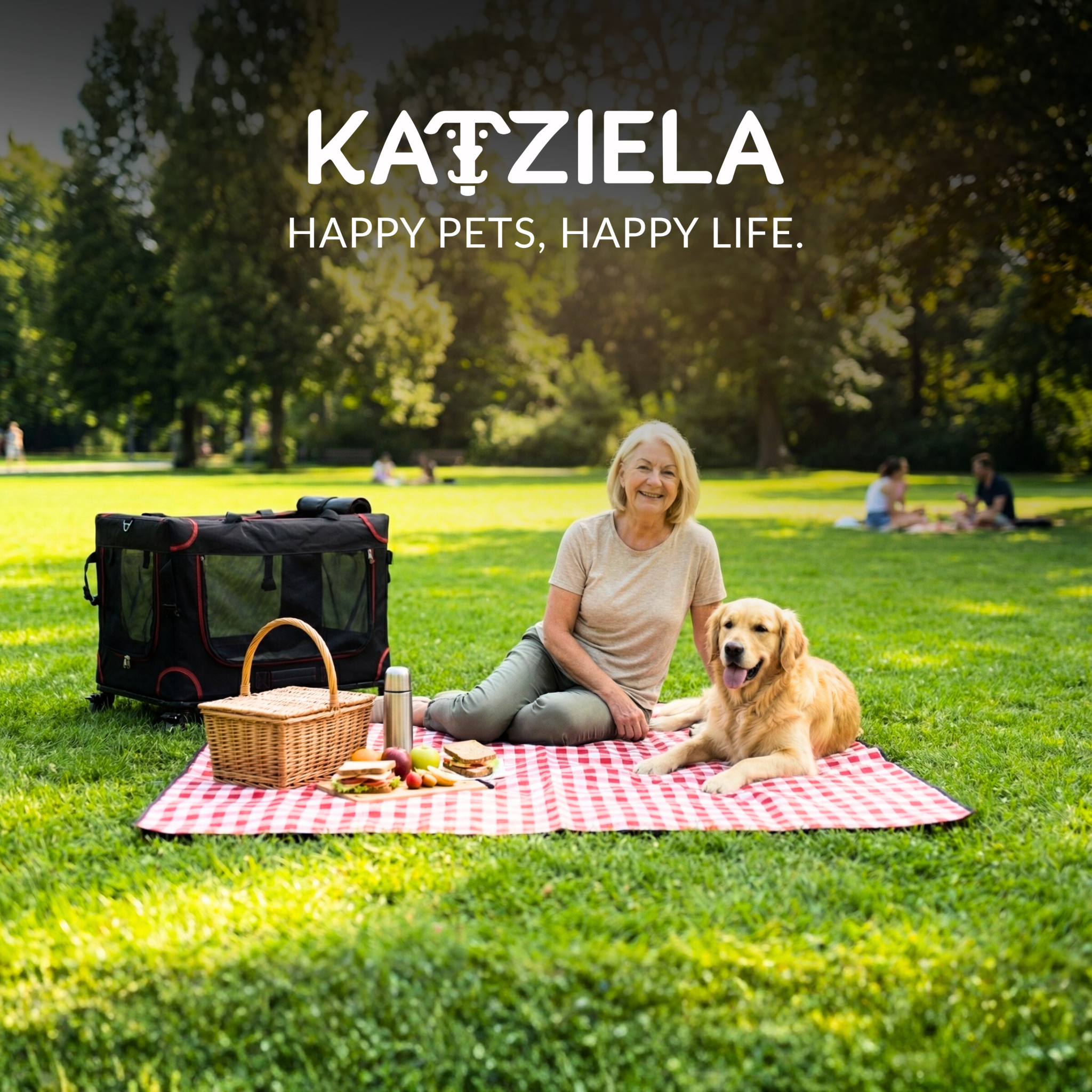 KATZIELA
HAPPY PETS, HAPPY LIFE.